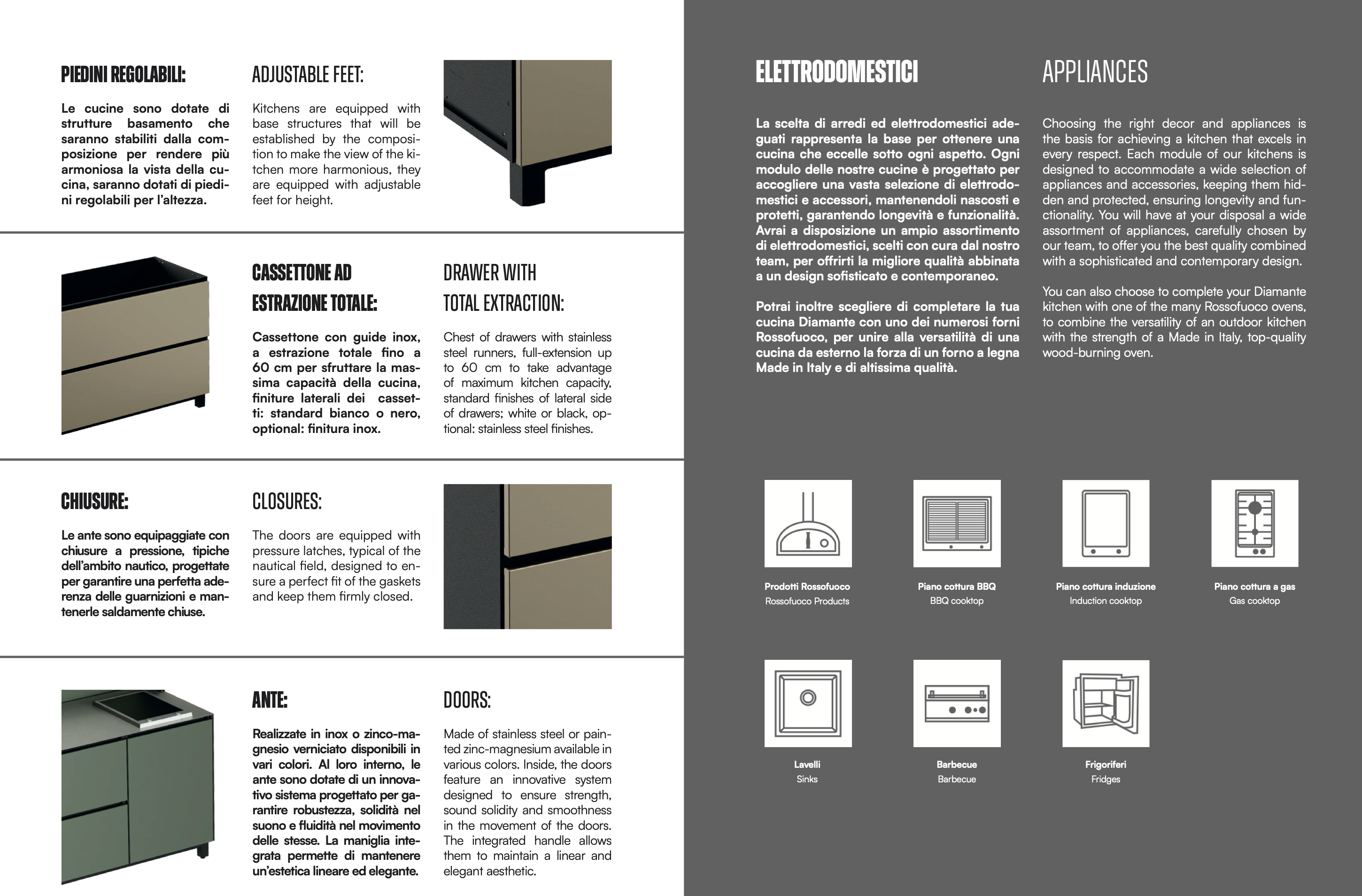 PIEDINI REGOLABILI:

Le cucine sono dotate di strutture basamento che saranno stabiliti dalla composizione per rendere più armoniosa la vista della cucina, saranno dotati di piedini regolabili per l'altezza.

ADJUSTABLE FEET:

Kitchens are equipped with base structures that will be established by the composition to make the view of the kitchen more harmonious, they are equipped with adjustable feet for height.

CASSETTONE AD ESTRAZIONE TOTALE:

Cassettone con guide inox, a estrazione totale fino a 60 cm per sfruttare la massima capacità della cucina, finiture laterali dei cassetti: standard bianco o nero, optional: finitura inox.

DRAWER WITH TOTAL EXTRACTION:

Chest of drawers with stainless steel runners, full-extension up to 60 cm to take advantage of maximum kitchen capacity, standard finishes of lateral side of drawers; white or black, optional: stainless steel finishes.

CHIUSURE:

Le ante sono equipaggiate con chiusure a pressione, tipiche dell'ambito nautico, progettate per garantire una perfetta aderenza delle guarnizioni e mantenerle saldamente chiuse.

CLOSURES:

The doors are equipped with pressure latches, typical of the nautical field, designed to ensure a perfect fit of the gaskets and keep them firmly closed.

ANTE:

Realizzate in inox o zinco-magnesio verniciato disponibili in vari colori. Al loro interno, le ante sono dotate di un innovativo sistema progettato per garantire robustezza, solidità nel suono e fluidità nel movimento delle stesse. La maniglia integrata permette di mantenere un'estetica lineare ed elegante.

DOORS:

Made of stainless steel or painted zinc-magnesium available in various colors. Inside, the doors feature an innovative system designed to ensure strength, sound solidity and smoothness in the movement of the doors. The integrated handle allows them to maintain a linear and elegant aesthetic.

ELETTRODOMESTICI

La scelta di arredi ed elettrodomestici adeguati rappresenta la base per ottenere una cucina che eccelle sotto ogni aspetto. Ogni modulo delle nostre cucine è progettato per accogliere una vasta selezione di elettrodomestici e accessori, mantenendoli nascosti e protetti, garantendo longevità e funzionalità. Avrai a disposizione un ampio assortimento di elettrodomestici, scelti con cura dal nostro team, per offrirti la migliore qualità abbinata a un design sofisticato e contemporaneo.

Potrai inoltre scegliere di completare la tua cucina Diamante con uno dei numerosi forni Rossofuoco, per unire alla versatilità di una cucina da esterno la forza di un forno a legna Made in Italy e di altissima qualità.

APPLIANCES

Choosing the right decor and appliances is the basis for achieving a kitchen that excels in every respect. Each module of our kitchens is designed to accommodate a wide selection of appliances and accessories, keeping them hidden and protected, ensuring longevity and functionality. You will have at your disposal a wide assortment of appliances, carefully chosen by our team, to offer you the best quality combined with a sophisticated and contemporary design.

You can also choose to complete your Diamante kitchen with one of the many Rossofuoco ovens, to combine the versatility of an outdoor kitchen with the strength of a Made in Italy, top-quality wood-burning oven.

Prodotti Rossofuoco
Rossofuoco Products

Piano cottura BBQ
BBQ cooktop

Piano cottura induzione
Induction cooktop

Piano cottura a gas
Gas cooktop

Lavelli
Sinks

Barbecue
Barbecue

Frigoriferi
Fridges